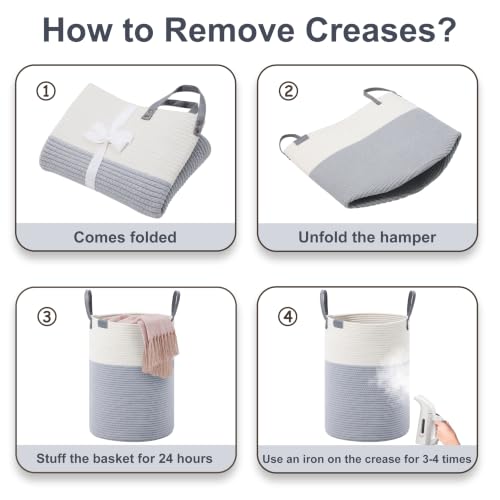 How to Remove Creases?

①

Comes folded

②

Unfold the hamper

③

Stuff the basket for 24 hours

④

Use an iron on the crease for 3-4 times