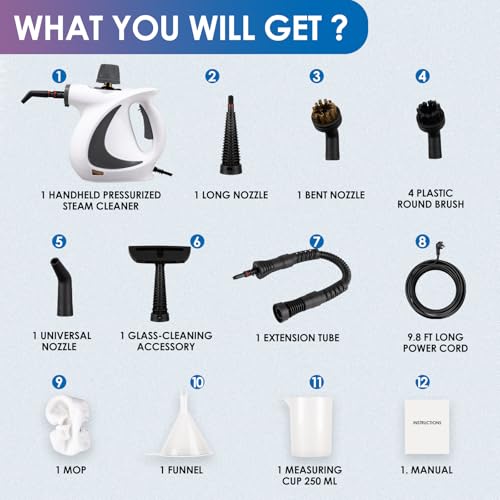 WHAT YOU WILL GET ?

1
1 HANDHELD PRESSURIZED STEAM CLEANER

2
1 LONG NOZZLE

3
1 BENT NOZZLE

4
4 PLASTIC ROUND BRUSH

5
1 UNIVERSAL NOZZLE

6
1 GLASS-CLEANING ACCESSORY

7
1 EXTENSION TUBE

8
9.8 FT LONG POWER CORD

9
1 MOP

10
1 FUNNEL

11
1 MEASURING CUP 250 ML

12
INSTRUCTIONS
1. MANUAL