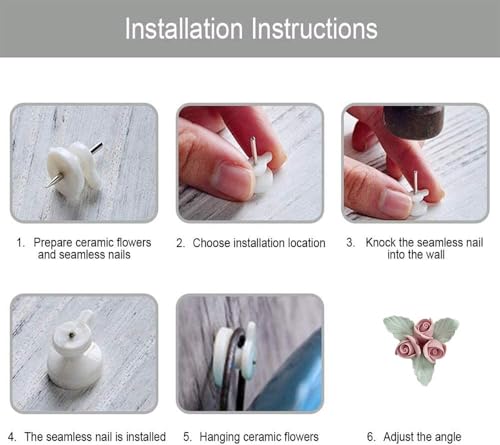 Installation Instructions

1. Prepare ceramic flowers and seamless nails

2. Choose installation location

3. Knock the seamless nail into the wall

4. The seamless nail is installed

5. Hanging ceramic flowers

6. Adjust the angle