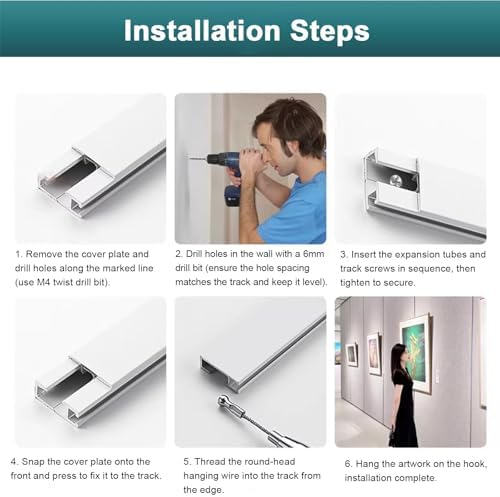 Installation Steps

1. Remove the cover plate and drill holes along the marked line (use M4 twist drill bit).

2. Drill holes in the wall with a 6mm drill bit (ensure the hole spacing matches the track and keep it level).

3. Insert the expansion tubes and track screws in sequence, then tighten to secure.

4. Snap the cover plate onto the front and press to fix it to the track.

5. Thread the round-head hanging wire into the track from the edge.

6. Hang the artwork on the hook, installation complete.