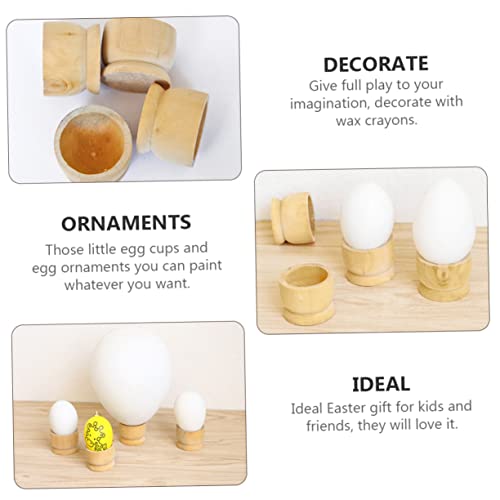 DECORATE
Give full play to your imagination, decorate with wax crayons.

ORNAMENTS
Those little egg cups and egg ornaments you can paint whatever you want.

IDEAL
Ideal Easter gift for kids and friends, they will love it.