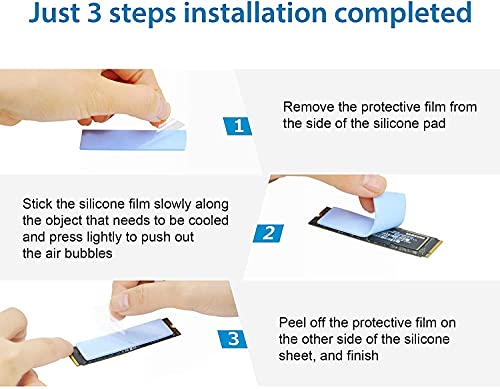 Just 3 steps installation completed

1

Remove the protective film from the side of the silicone pad

Stick the silicone film slowly along the object that needs to be cooled and press lightly to push out the air bubbles

2

3

Peel off the protective film on the other side of the silicone sheet, and finish