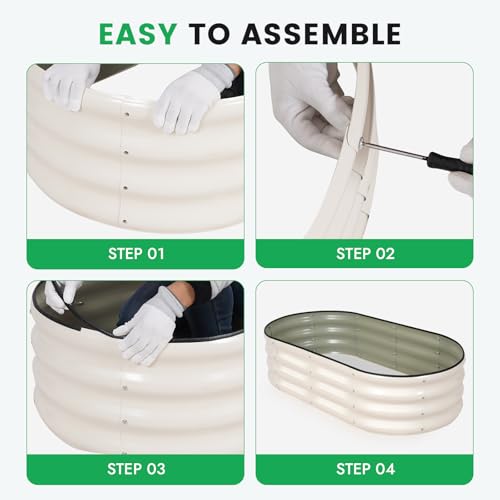 EASY TO ASSEMBLE

STEP 01

STEP 02

STEP 03

STEP 04