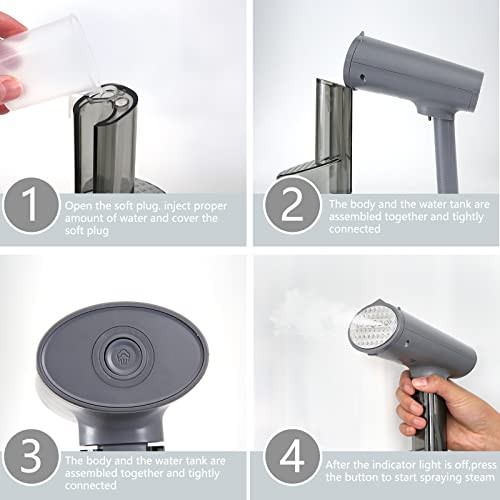 1 Open the soft plug. inject proper amount of water and cover the soft plug

2 The body and the water tank are assembled together and tightly connected

3 The body and the water tank are assembled together and tightly connected

4 After the indicator light is off,press the button to start spraying steam