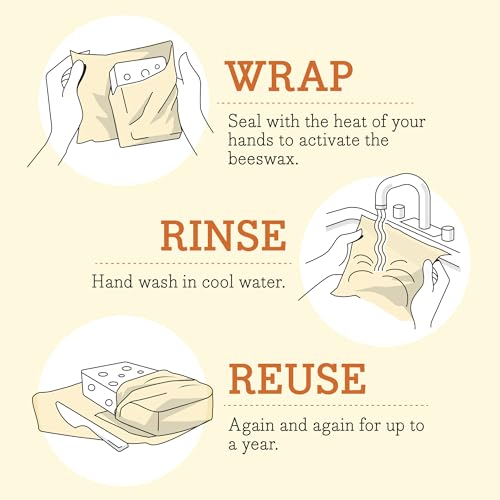 WRAP

Seal with the heat of your hands to activate the beeswax.

RINSE

Hand wash in cool water.

REUSE

Again and again for up to a year.