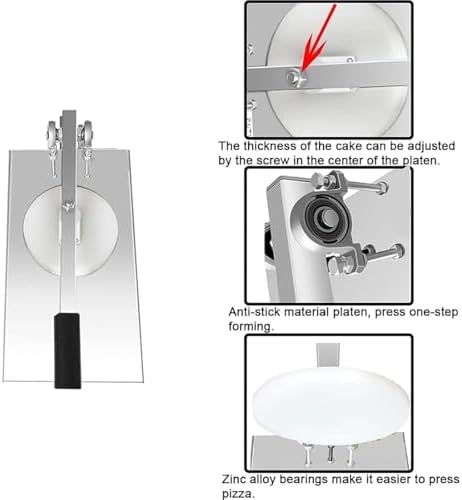 The thickness of the cake can be adjusted by the screw in the center of the platen.

Anti-stick material platen, press one-step forming.

Zinc alloy bearings make it easier to press pizza.