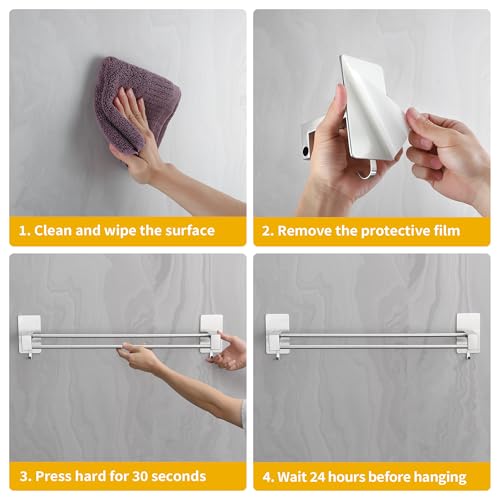 1. Clean and wipe the surface

2. Remove the protective film

3. Press hard for 30 seconds

4. Wait 24 hours before hanging