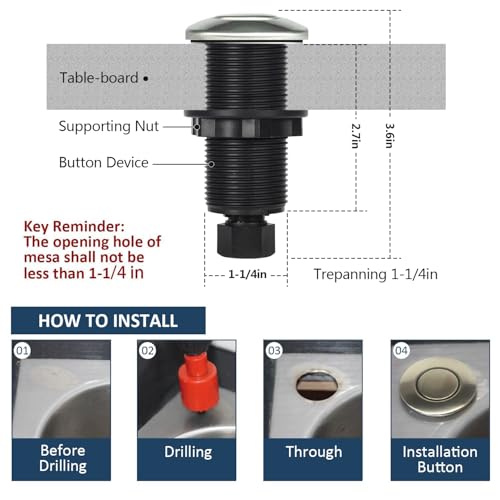 Table-board

Supporting Nut

Button Device

2.7in

3.6in

Key Reminder:
The opening hole of mesa shall not be less than 1-1/4 in

1-1/4in

Trepanning 1-1/4in

HOW TO INSTALL

01
Before Drilling

02
Drilling

03
Through

04
Installation Button