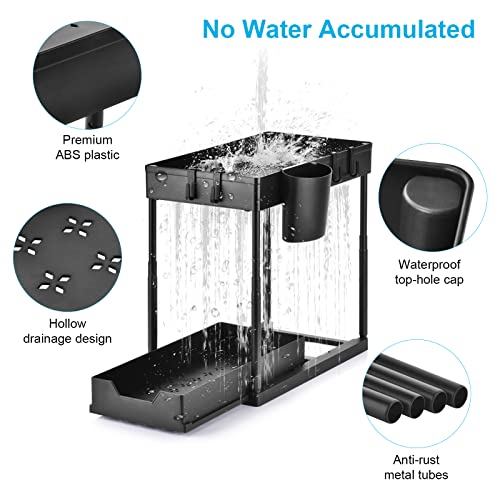 No Water Accumulated

Premium ABS plastic

Hollow drainage design

Waterproof top-hole cap

Anti-rust metal tubes