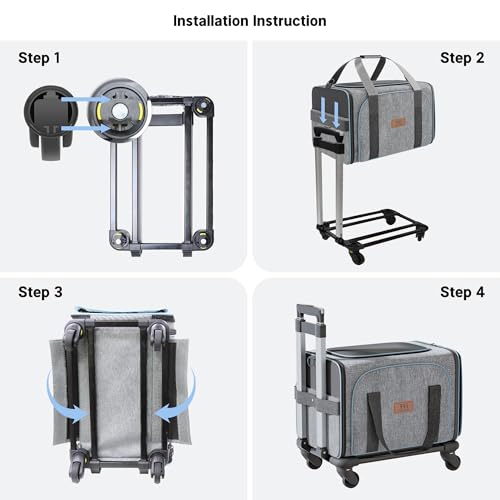 Installation Instruction

Step 1

Step 2

Step 3

Step 4