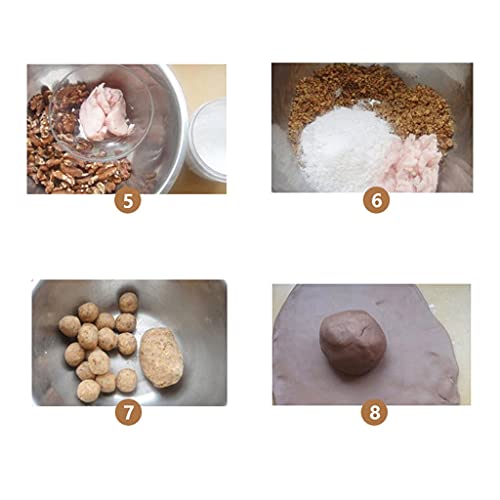 5

6

7

8