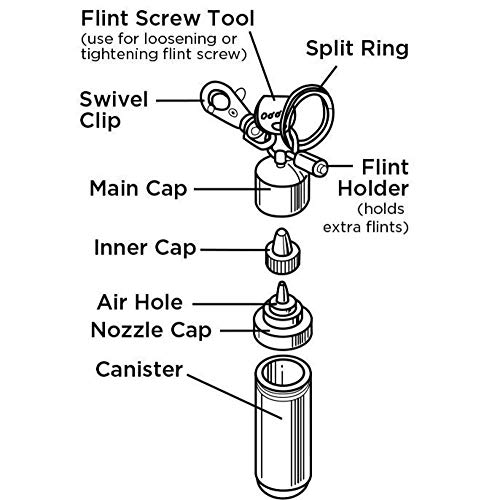 Flint Screw Tool
(use for loosening or tightening flint screw)

Split Ring

Swivel Clip

Flint Holder
(holds extra flints)

Main Cap

Inner Cap

Air Hole

Nozzle Cap

Canister