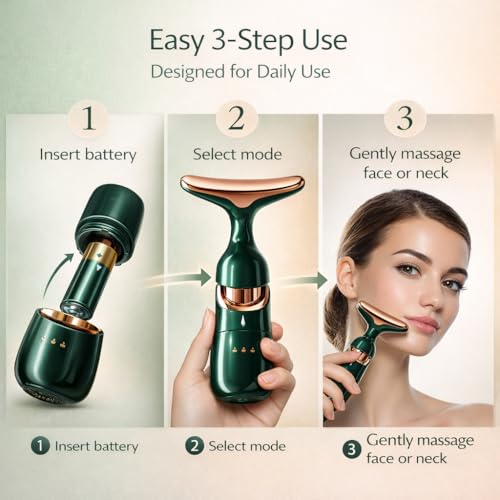 Easy 3-Step Use
Designed for Daily Use

1
Insert battery

2
Select mode

3
Gently massage face or neck

1 Insert battery

2 Select mode

3 Gently massage face or neck