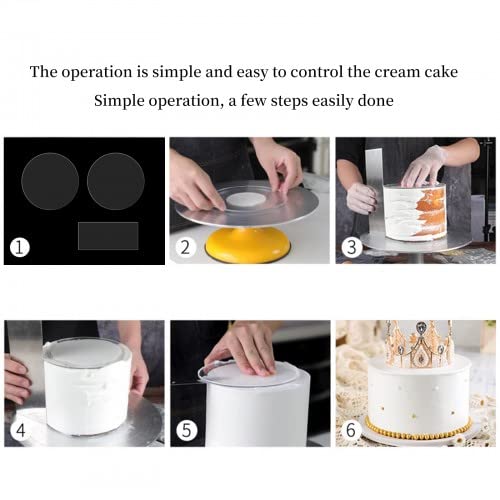 The operation is simple and easy to control the cream cake

Simple operation, a few steps easily done

1

2

3

4

5

6