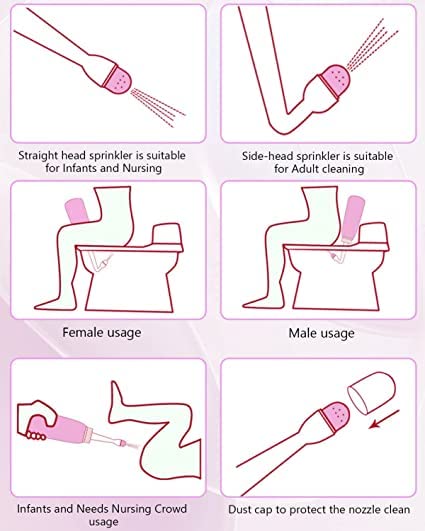 Straight head sprinkler is suitable for Infants and Nursing

Side-head sprinkler is suitable for Adult cleaning

Female usage

Male usage

Infants and Needs Nursing Crowd usage

Dust cap to protect the nozzle clean