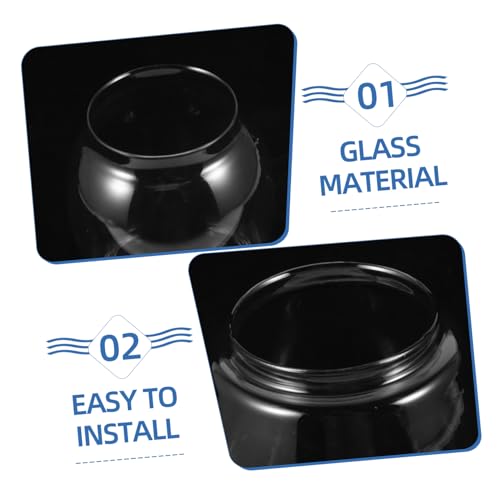 01

GLASS MATERIAL

02

EASY TO INSTALL