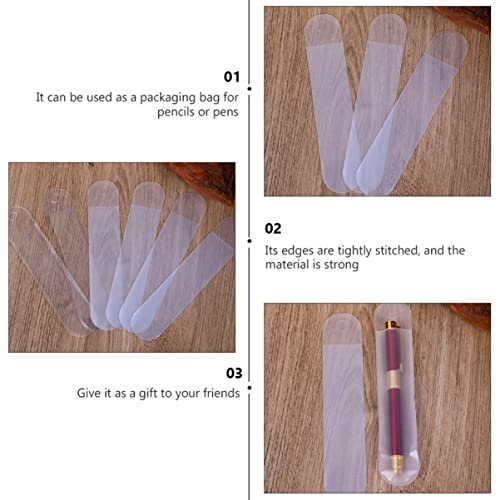 01
It can be used as a packaging bag for pencils or pens

02
Its edges are tightly stitched, and the material is strong

03
Give it as a gift to your friends