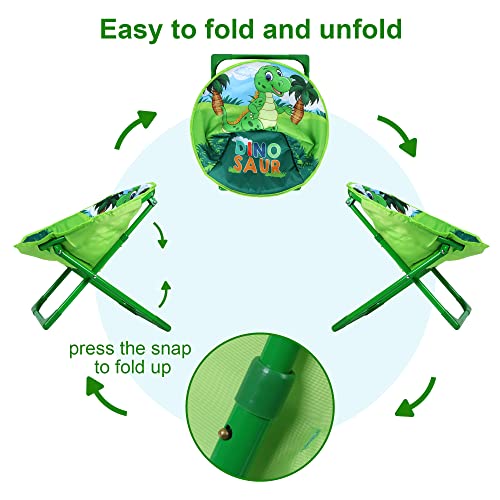 Easy to fold and unfold

DINO SAUR

press the snap to fold up