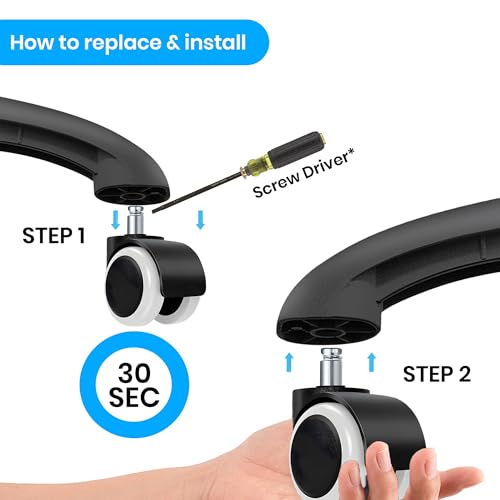 How to replace & install

Screw Driver*

STEP 1

30 SEC

STEP 2