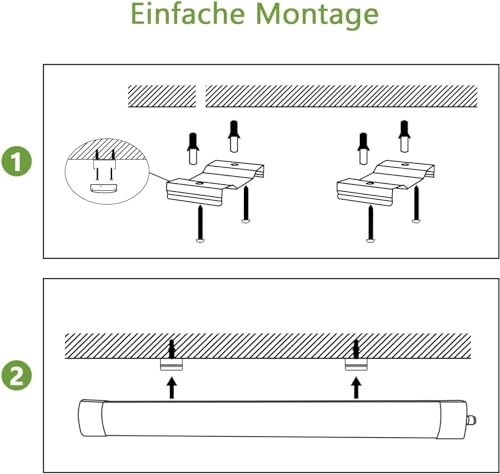 Einfache Montage

1

2