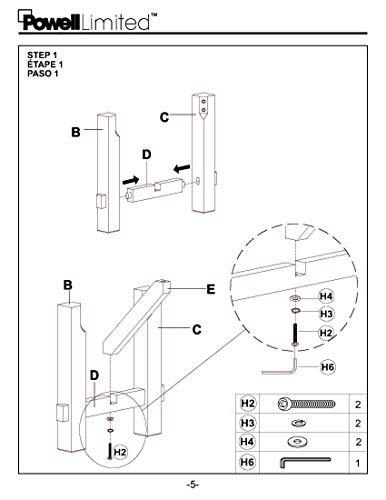 Powell Limited™

STEP 1
ÉTAPE 1
PASO 1

B
C
D

B
E
C
D
H2

H4
H3
H2
H6

| H2 | | 2 |
|---|---|---|
| H3 | | 2 |
| H4 | | 2 |
| H6 | | 1 |

-5-