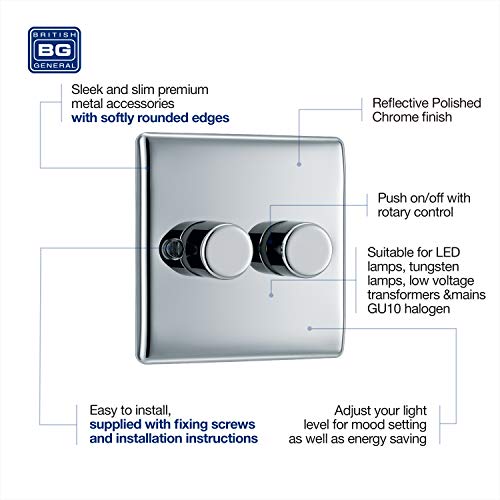 BRITISH
BG
GENERAL

Sleek and slim premium metal accessories with softly rounded edges

Reflective Polished Chrome finish

Push on/off with rotary control

Suitable for LED lamps, tungsten lamps, low voltage transformers &mains GU10 halogen

Easy to install, supplied with fixing screws and installation instructions

Adjust your light level for mood setting as well as energy saving