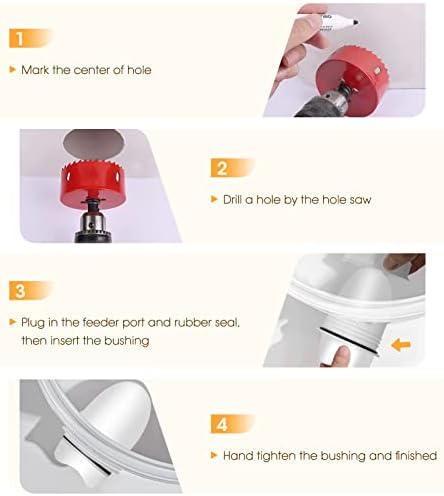 1

Mark the center of hole

2

Drill a hole by the hole saw

3

Plug in the feeder port and rubber seal, then insert the bushing

4

Hand tighten the bushing and finished