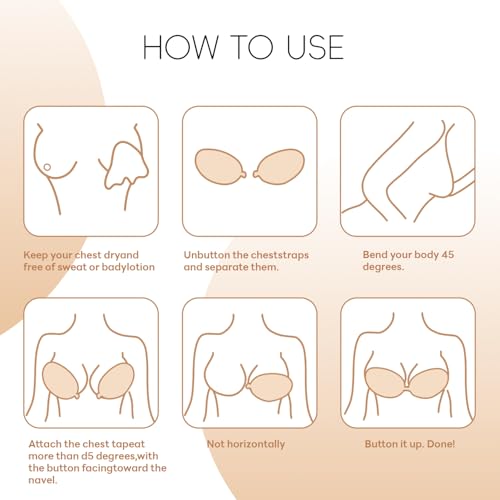 HOW TO USE

Keep your chest dryand free of sweat or badylotion

Unbutton the cheststraps and separate them.

Bend your body 45 degrees.

Attach the chest tapeat more than d5 degrees,with the button facingtoward the navel.

Not horizontally

Button it up. Done!