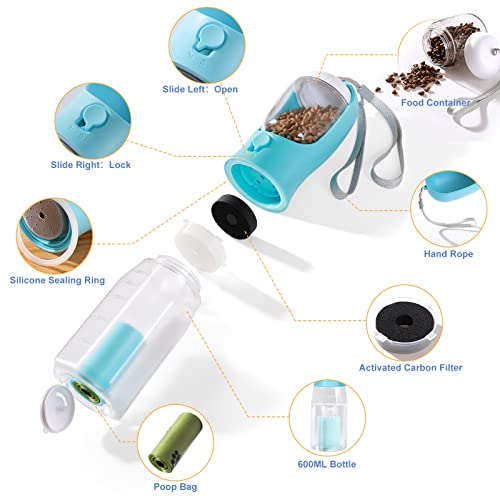 Slide Left: Open

Food Container

Slide Right: Lock

Hand Rope

Silicone Sealing Ring

Activated Carbon Filter

600ML Bottle

Poop Bag