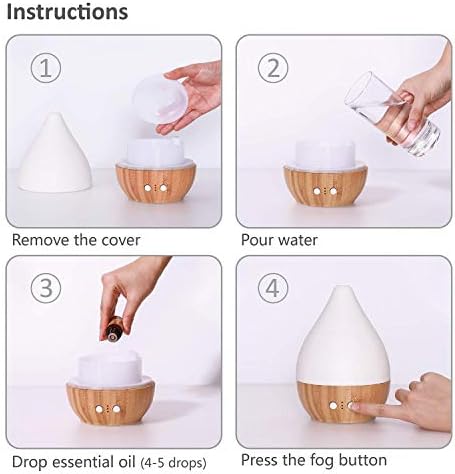 Instructions

①

Remove the cover

②

Pour water

③

Drop essential oil (4-5 drops)

④

Press the fog button