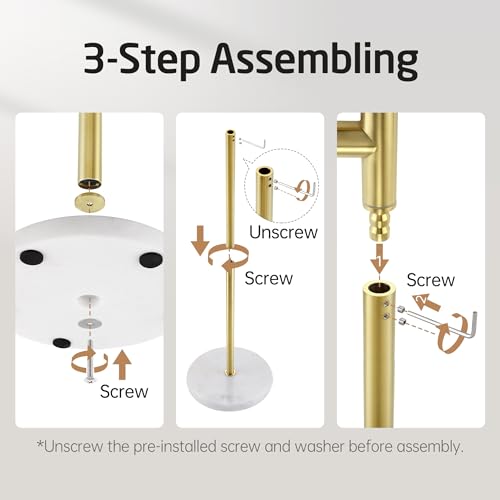 3-Step Assembling

Screw

Unscrew

Screw

1

Screw

2

*Unscrew the pre-installed screw and washer before assembly.