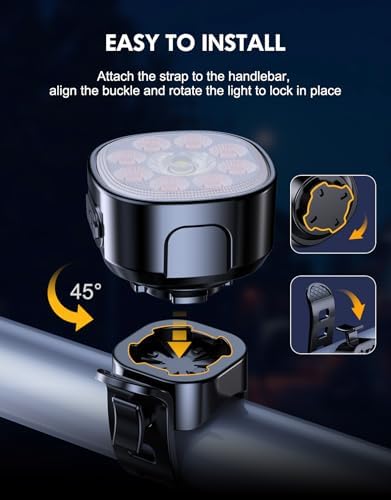 EASY TO INSTALL

Attach the strap to the handlebar, align the buckle and rotate the light to lock in place

45°