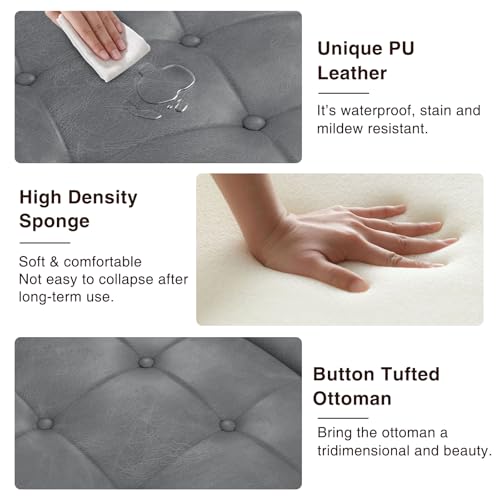 Unique PU Leather

It's waterproof, stain and mildew resistant.

High Density Sponge

Soft & comfortable
Not easy to collapse after long-term use.

Button Tufted Ottoman

Bring the ottoman a tridimensional and beauty.