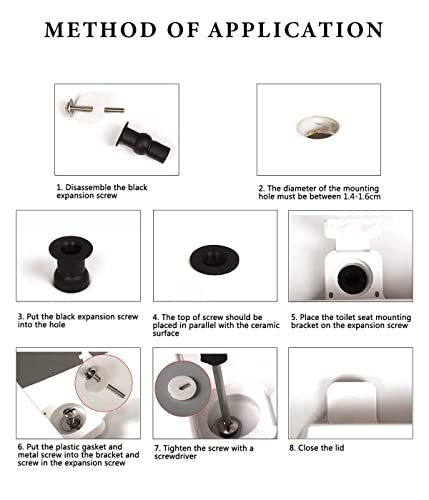 METHOD OF APPLICATION

1. Disassemble the black expansion screw

2. The diameter of the mounting hole must be between 1.4-1.6cm

3. Put the black expansion screw into the hole

4. The top of screw should be placed in parallel with the ceramic surface

5. Place the toilet seat mounting bracket on the expansion screw

6. Put the plastic gasket and metal screw into the bracket and screw in the expansion screw

7. Tighten the screw with a screwdriver

8. Close the lid