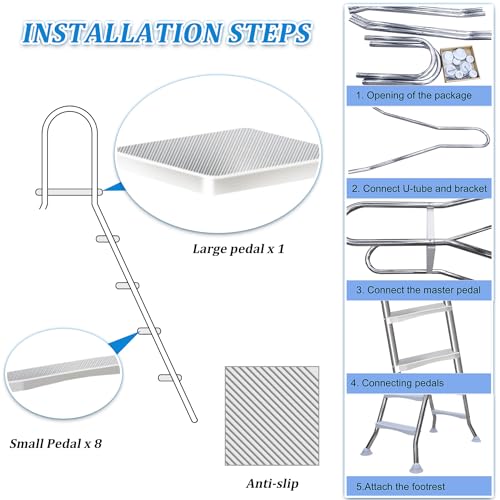 INSTALLATION STEPS

Large pedal x 1

Small Pedal x 8

Anti-slip

1. Opening of the package

2. Connect U-tube and bracket

3. Connect the master pedal

4. Connecting pedals

5.Attach the footrest