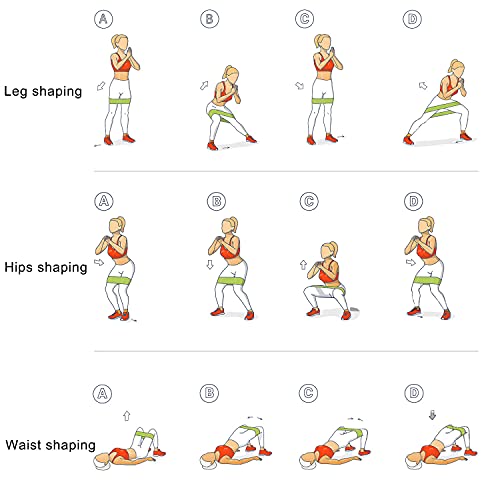 A B C D

Leg shaping

A B C D

Hips shaping

A B C D

Waist shaping