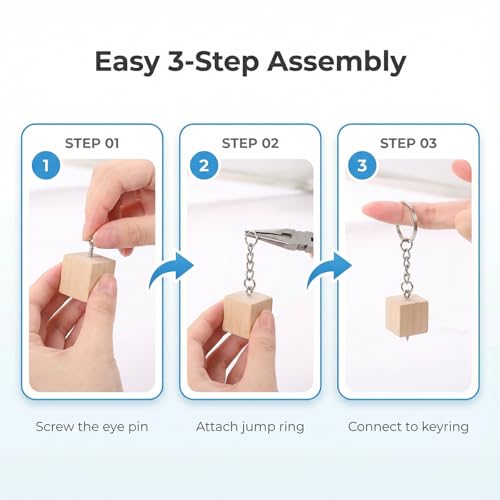 Easy 3-Step Assembly

STEP 01
1
Screw the eye pin

STEP 02
2
Attach jump ring

STEP 03
3
Connect to keyring