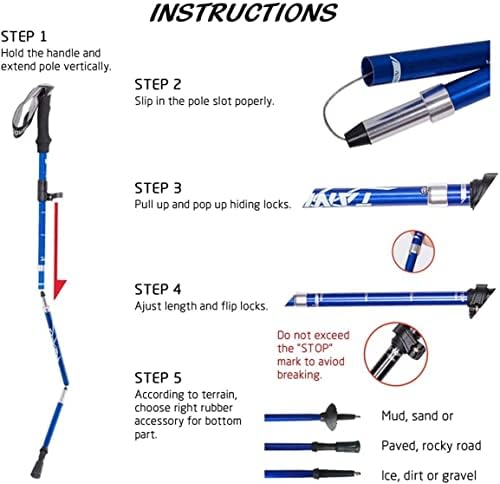 INSTRUCTIONS

STEP 1
Hold the handle and extend pole vertically.

STEP 2
Slip in the pole slot poperly.

STEP 3
Pull up and pop up hiding locks.

STEP 4
Ajust length and flip locks.

Do not exceed the "STOP" mark to aviod breaking.

STEP 5
According to terrain, choose right rubber accessory for bottom part.

Mud, sand or

Paved, rocky road

Ice, dirt or gravel