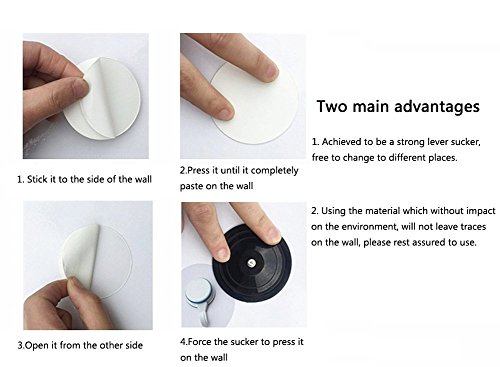 1. Stick it to the side of the wall

2.Press it until it completely paste on the wall

3.Open it from the other side

4.Force the sucker to press it on the wall

Two main advantages

1. Achieved to be a strong lever sucker, free to change to different places.

2. Using the material which without impact on the environment, will not leave traces on the wall, please rest assured to use.