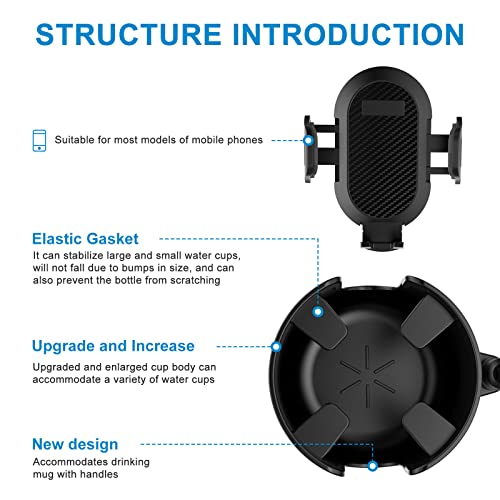 STRUCTURE INTRODUCTION

Suitable for most models of mobile phones

Elastic Gasket
It can stabilize large and small water cups, will not fall due to bumps in size, and can also prevent the bottle from scratching

Upgrade and Increase
Upgraded and enlarged cup body can accommodate a variety of water cups

New design
Accommodates drinking mug with handles