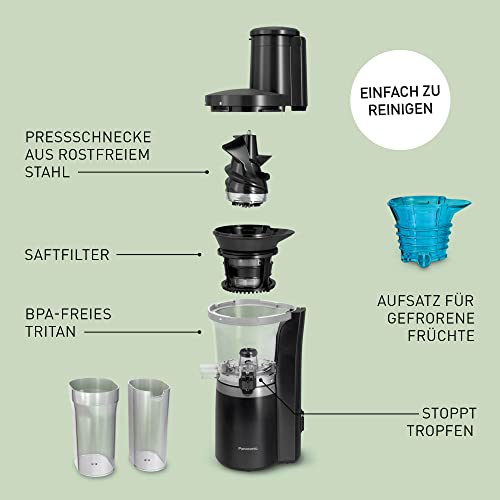 EINFACH ZU REINIGEN

PRESSSCHNECKE AUS ROSTFREIEM STAHL

SAFTFILTER

BPA-FREIES TRITAN

AUFSATZ FÜR GEFRORENE FRÜCHTE

STOPPT TROPFEN

Panasonic