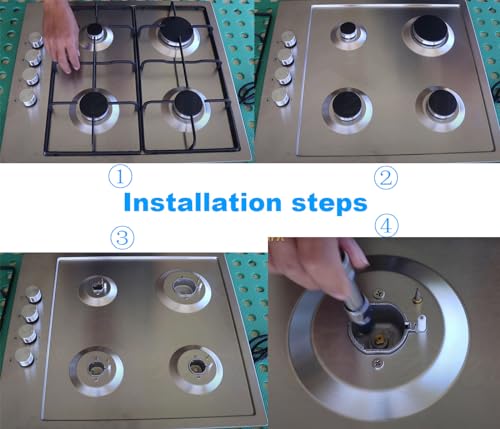 ①

②

Installation steps

③

④