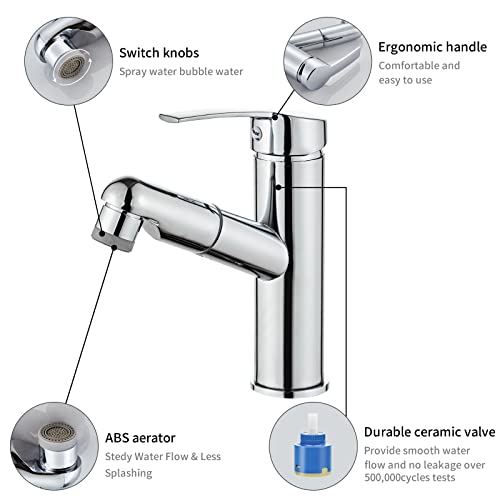 Switch knobs
Spray water bubble water

Ergonomic handle
Comfortable and easy to use

ABS aerator
Stedy Water Flow & Less Splashing

Durable ceramic valve
Provide smooth water flow and no leakage over 500,000cycles tests