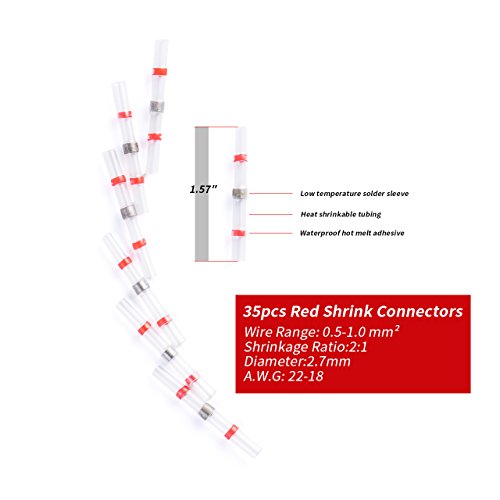 1.57"

Low temperature solder sleeve

Heat shrinkable tubing

Waterproof hot melt adhesive

35pcs Red Shrink Connectors
Wire Range: 0.5-1.0 mm$^2$
Shrinkage Ratio:2:1
Diameter:2.7mm
A.W.G: 22-18