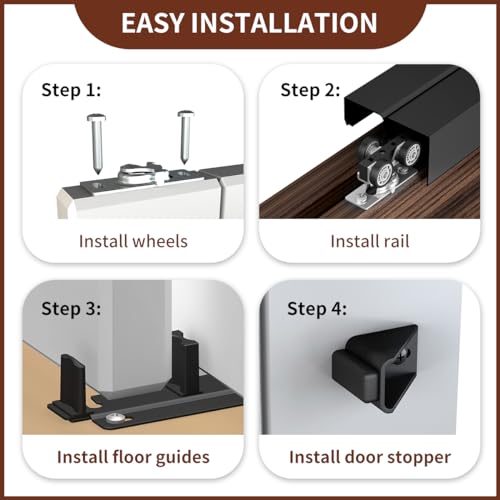 EASY INSTALLATION

Step 1:

Install wheels

Step 2:

Install rail

Step 3:

Install floor guides

Step 4:

Install door stopper