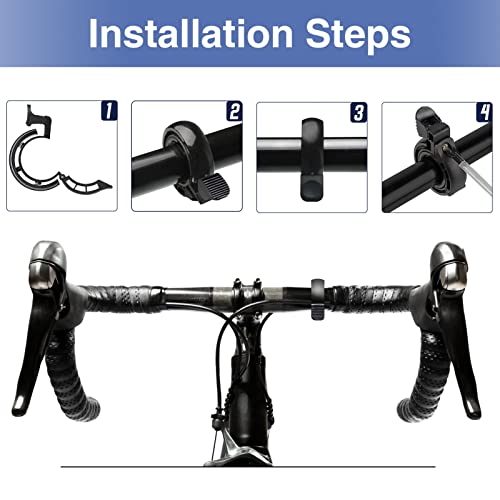 Installation Steps

1

2

3

4