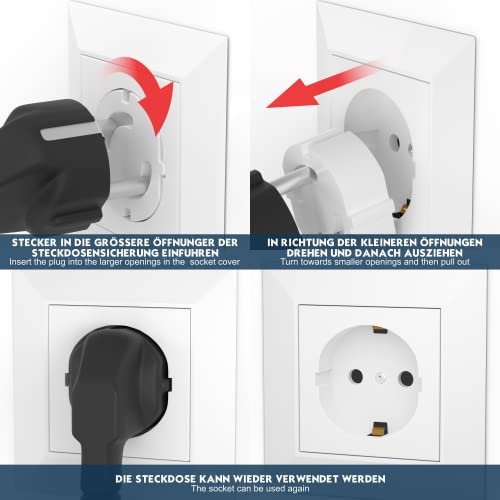 STECKER IN DIE GRÖSSERE ÖFFNUNGER DER STECKDOSENSICHERUNG EINFUHREN
Insert the plug into the larger openings in the socket cover

IN RICHTUNG DER KLEINEREN ÖFFNUNGEN DREHEN UND DANACH AUSZIEHEN
Turn towards smaller openings and then pull out

DIE STECKDOSE KANN WIEDER VERWENDET WERDEN
The socket can be used again