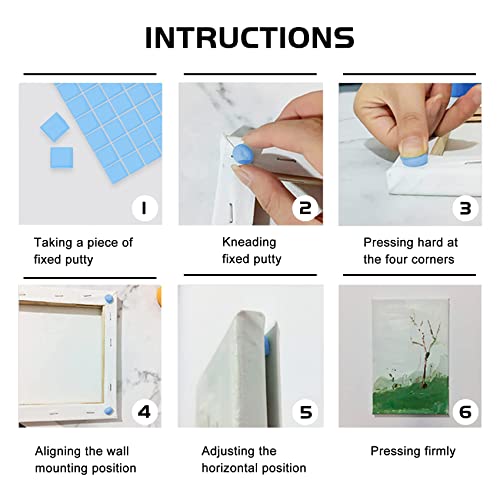 INTRUCTIONS

1

Taking a piece of fixed putty

2

Kneading fixed putty

3

Pressing hard at the four corners

4

Aligning the wall mounting position

5

Adjusting the horizontal position

6

Pressing firmly