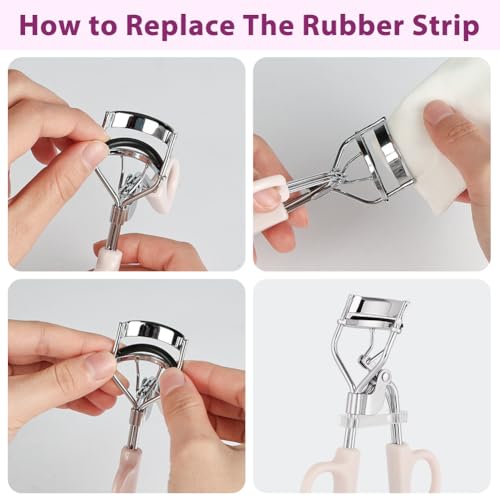 How to Replace The Rubber Strip