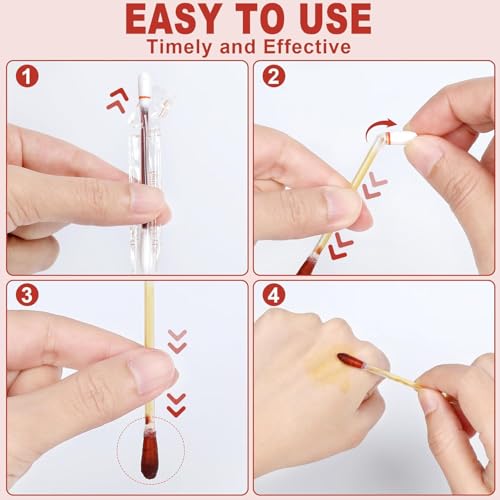 EASY TO USE
Timely and Effective

1

2

3

4